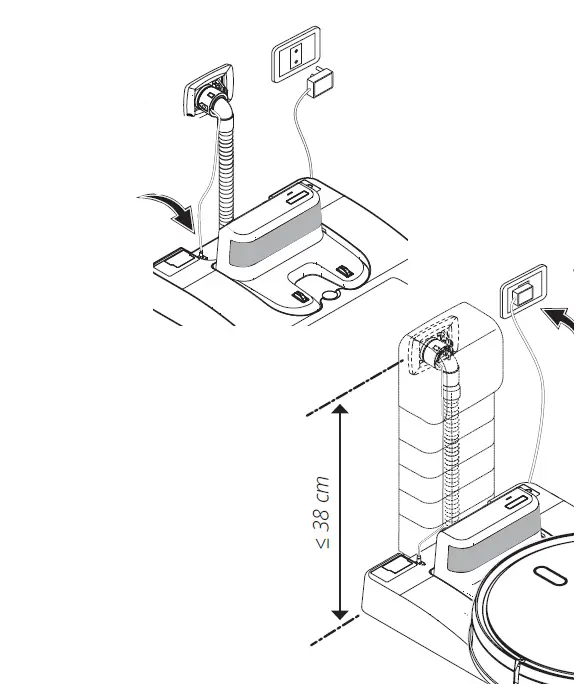 ≤ 38 cm