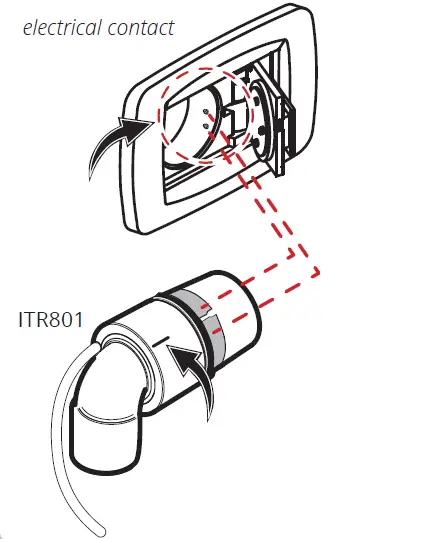 electrical contact

ITR801