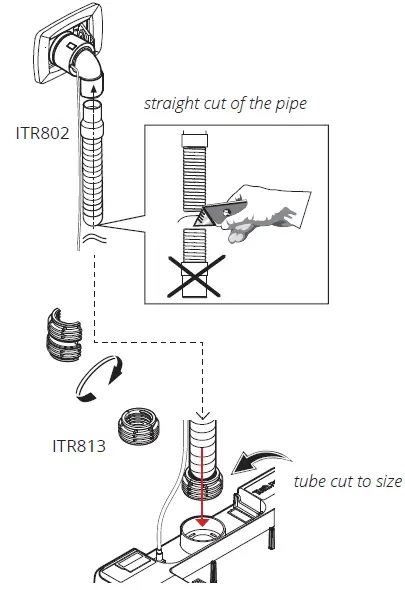 straight cut of the pipe

ITR802

ITR813

tube cut to size