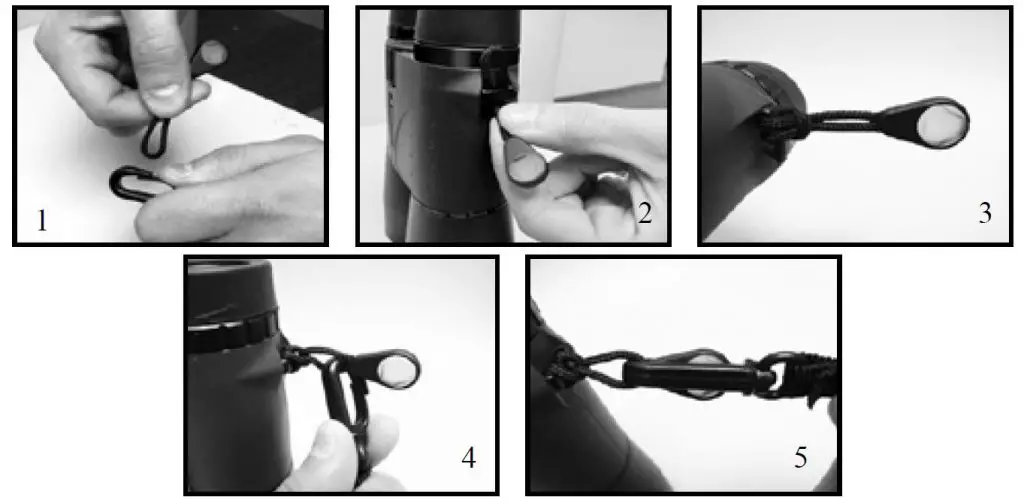 1

2

3

4

5