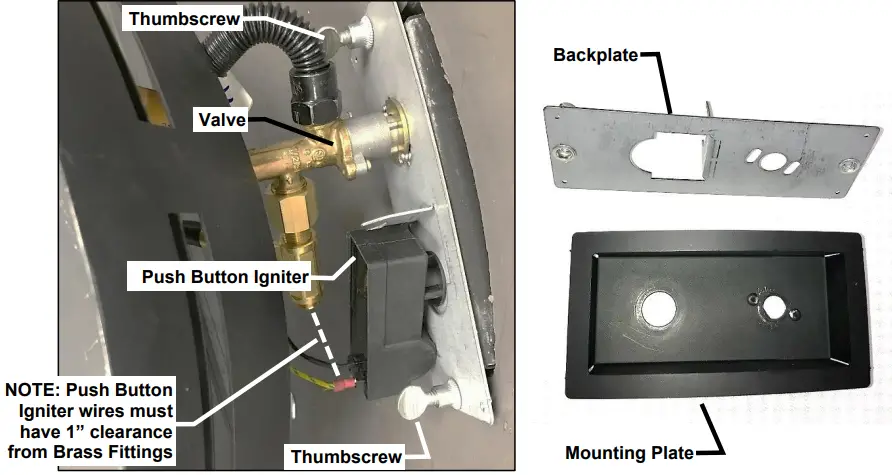 Thumbscrew

Valve

Push Button Igniter

NOTE: Push Button Igniter wires must have 1” clearance from Brass Fittings

Thumbscrew

Backplate

Mounting Plate