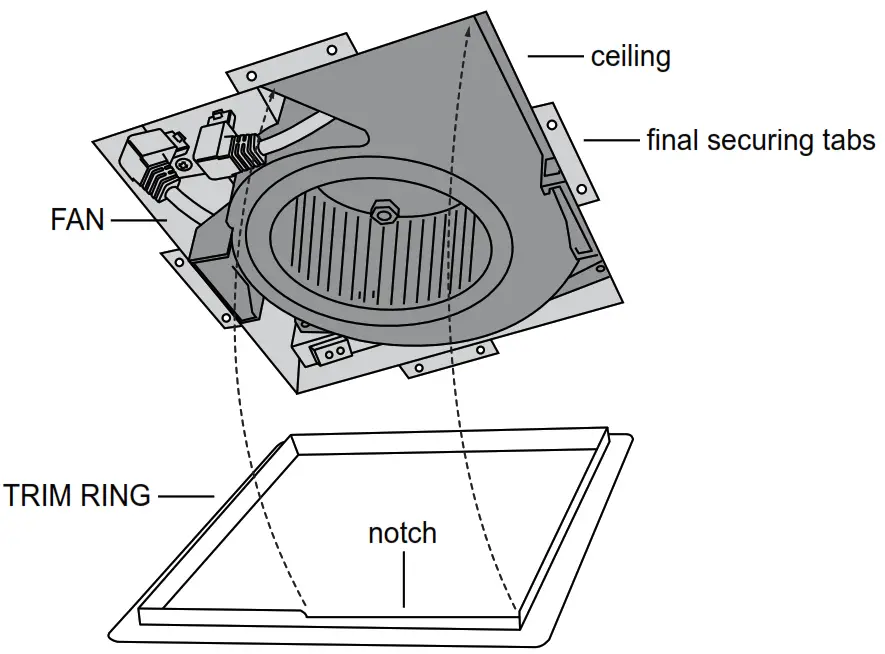 ceiling

final securing tabs

FAN

TRIM RING

notch