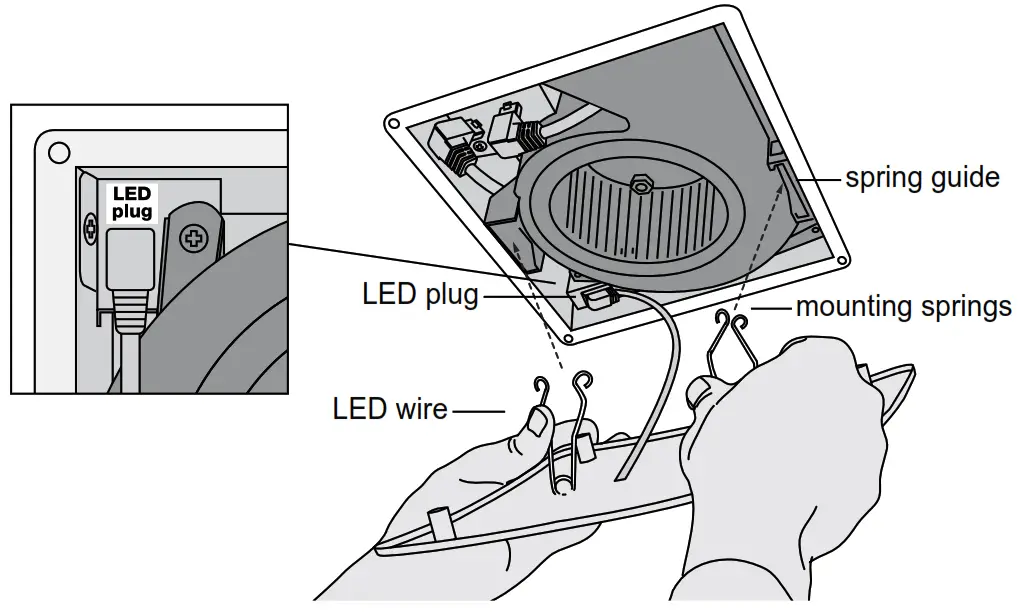 LED plug

spring guide

LED plug

mounting springs

LED wire