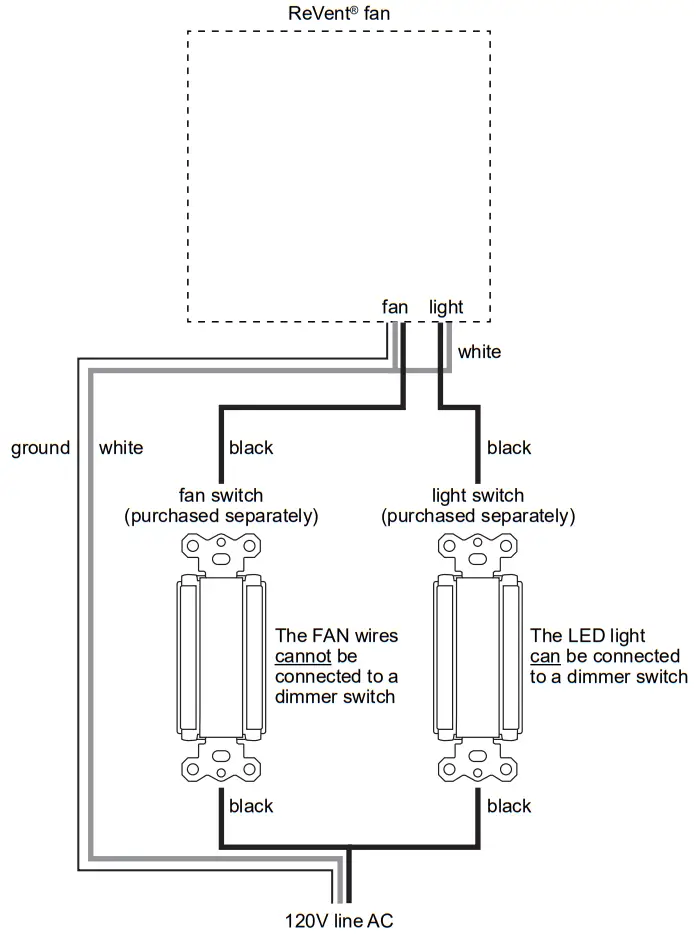 ReVent® fan

fan light

white

ground white

black

black

fan switch (purchased separately)

light switch (purchased separately)

The FAN wires cannot be connected to a dimmer switch

The LED light can be connected to a dimmer switch

black

black

120V line AC