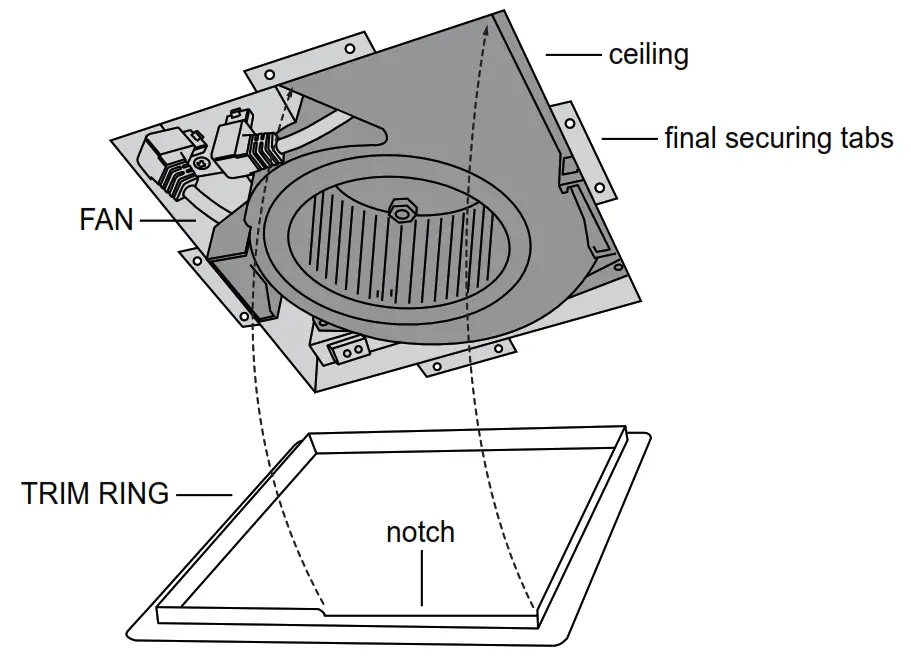 ceiling
final securing tabs
FAN
TRIM RING
notch