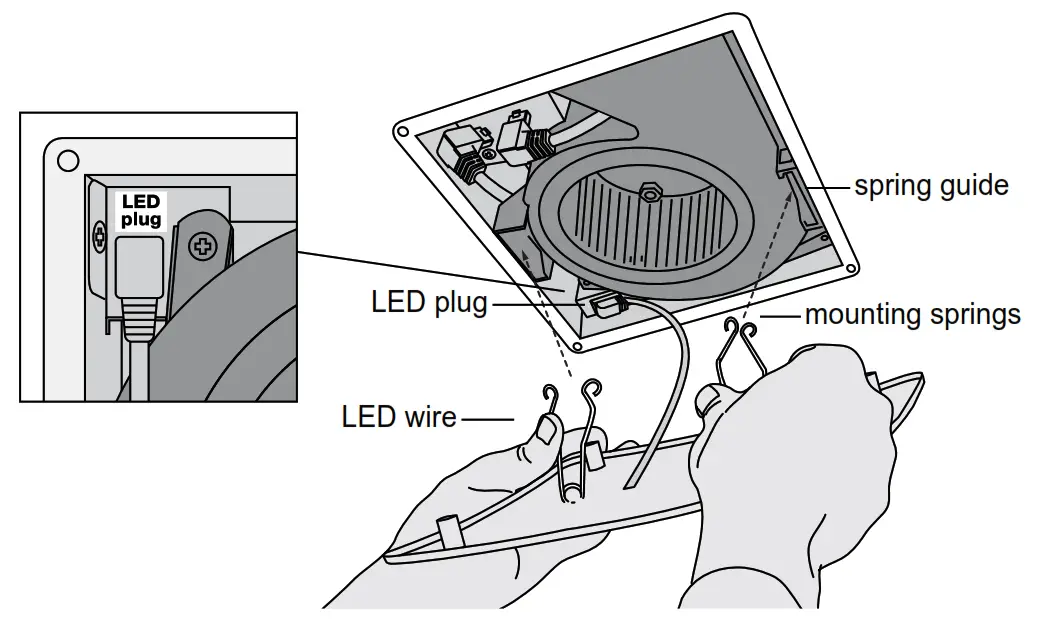 LED plug

spring guide

LED plug

mounting springs

LED wire