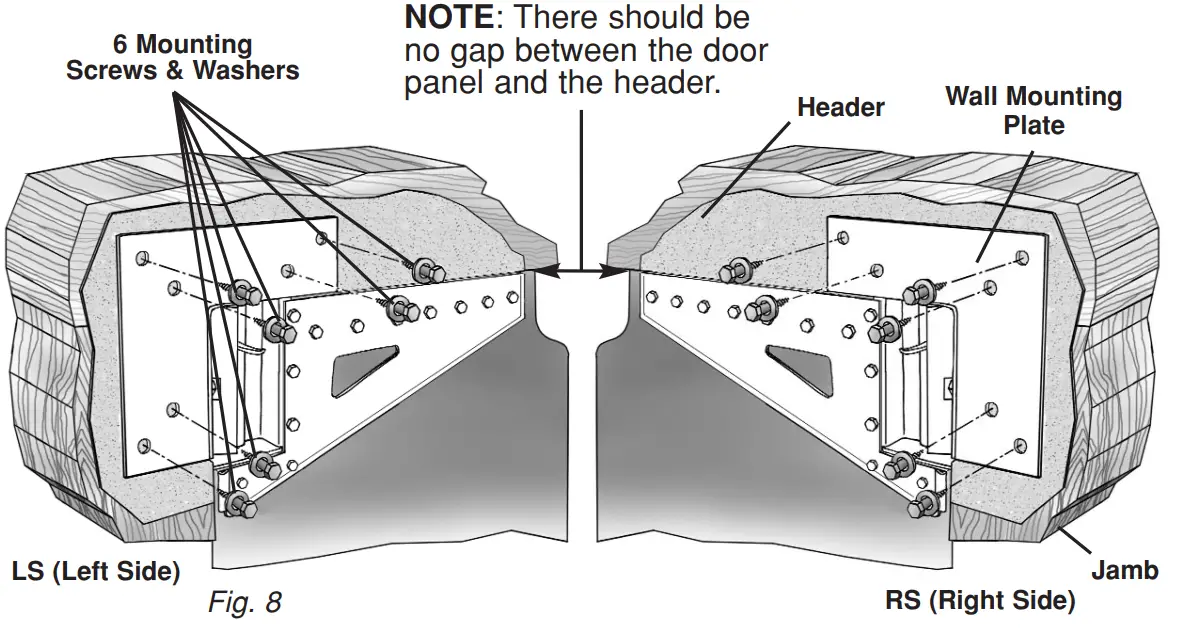 6 Mounting Screws & Washers

NOTE: There should be no gap between the door panel and the header.

Header

Wall Mounting Plate

LS (Left Side)

Fig. 8

Jamb

RS (Right Side)