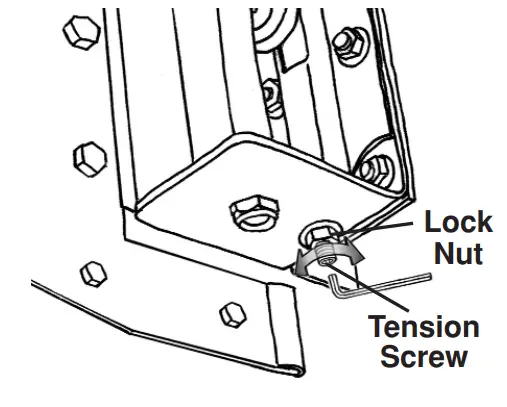 Lock Nut

Tension Screw