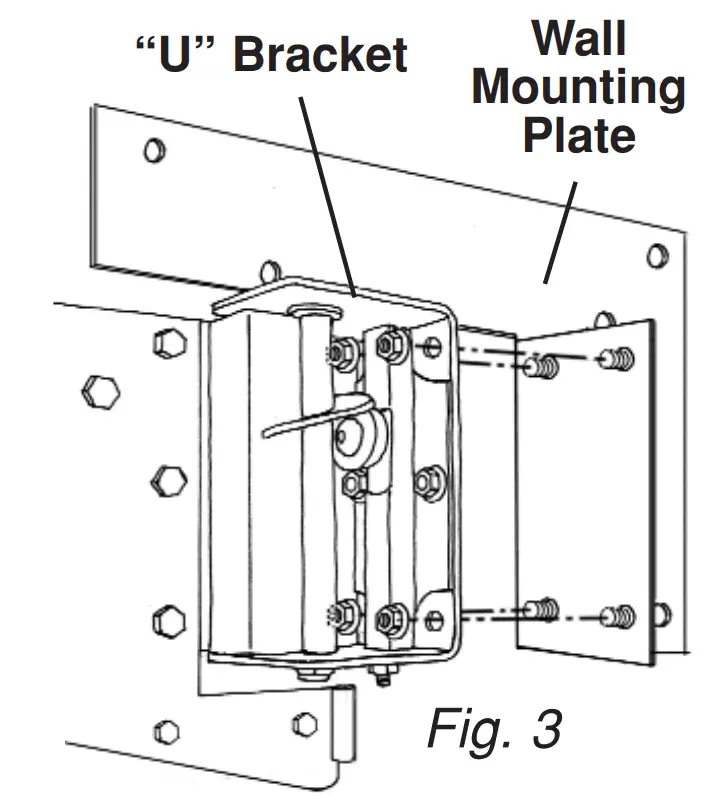 “U” Bracket

Wall Mounting Plate

Fig. 3