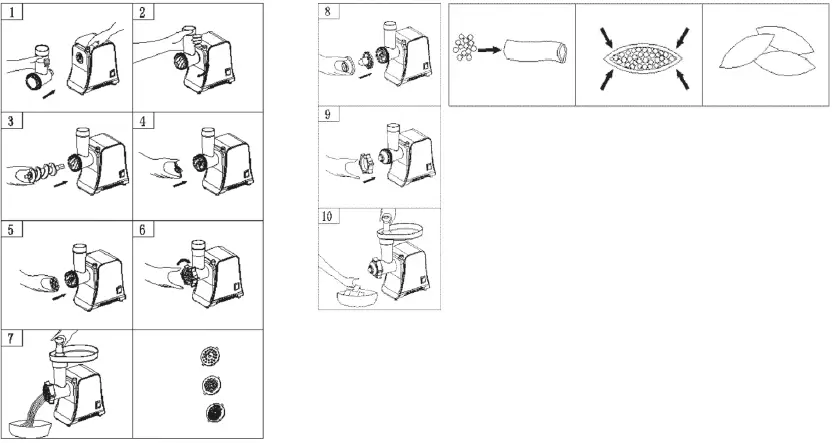 1
2
3
4
5
6
7
8
9
10