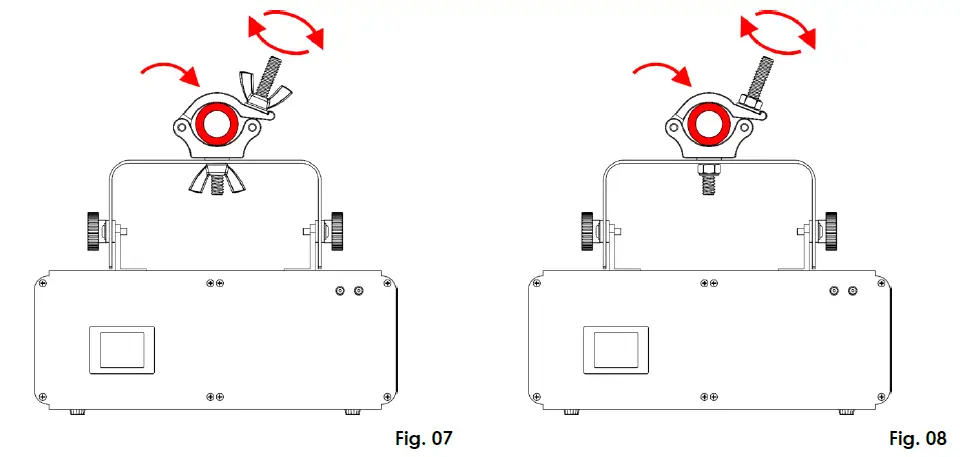 Fig. 07

Fig. 08