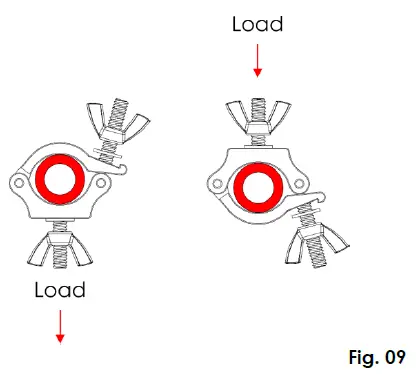 Load

Load

Fig. 09