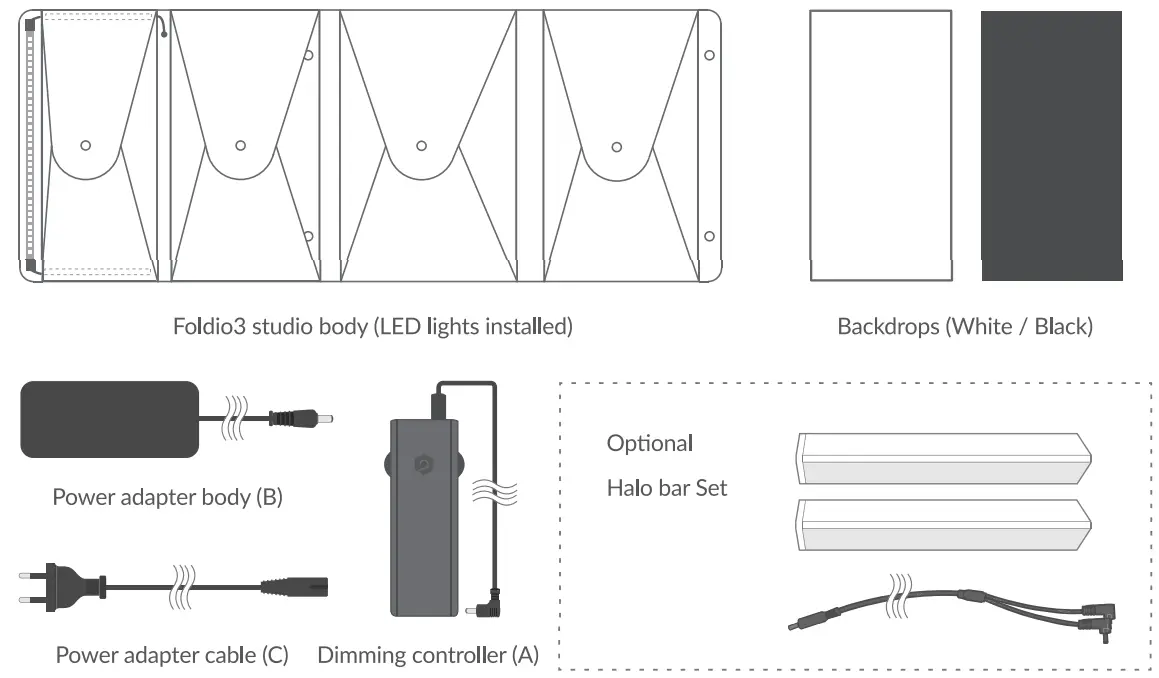 Foldio3 studio body (LED lights installed)

Backdrops (White / Black)

Power adapter body (B)

Power adapter cable (C)

Dimming controller (A)

Optional
Halo bar Set