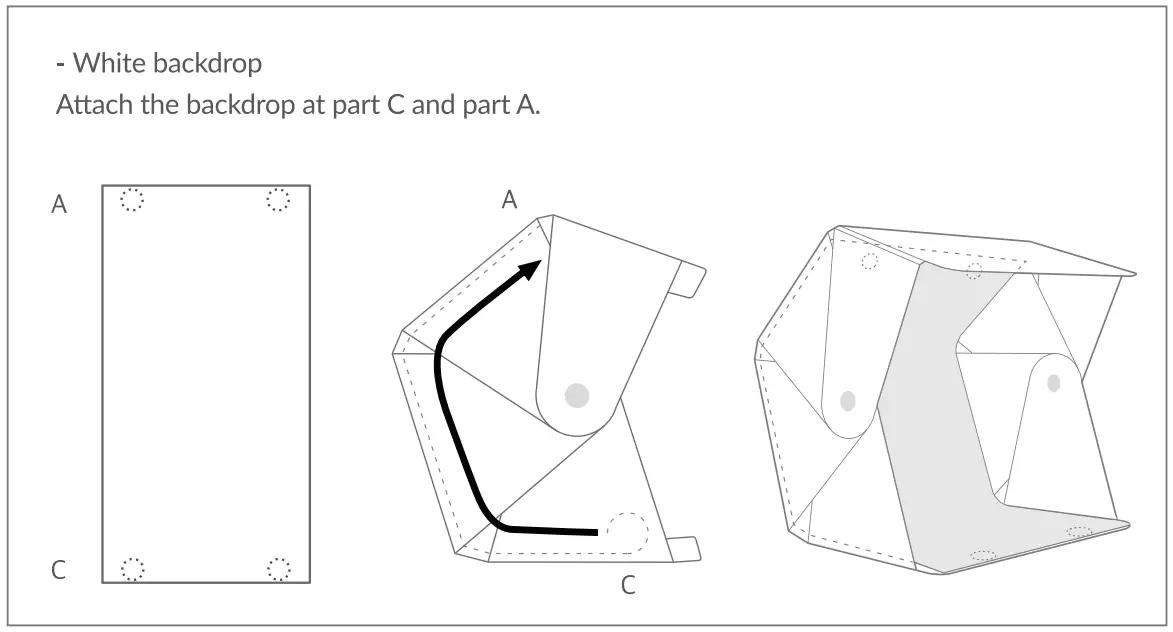 - White backdrop
Attach the backdrop at part C and part A.

A
C

A
C