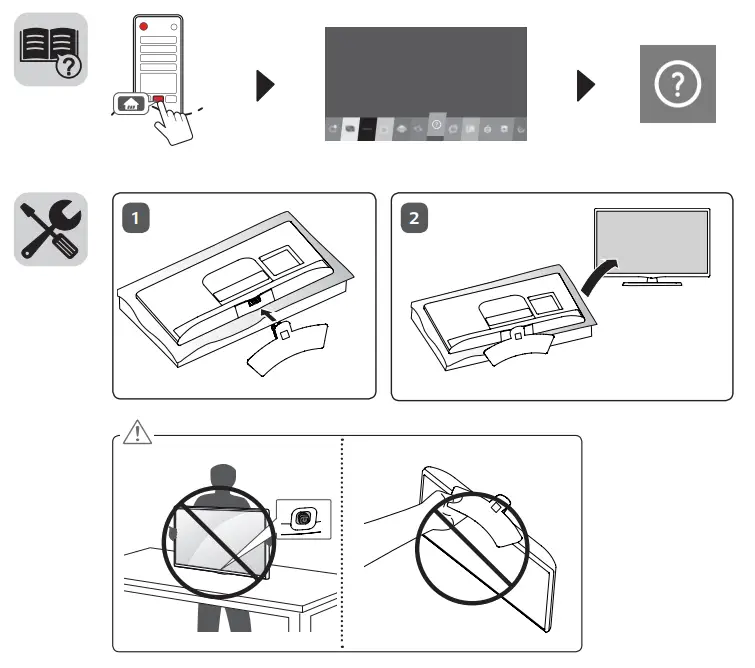 1

2