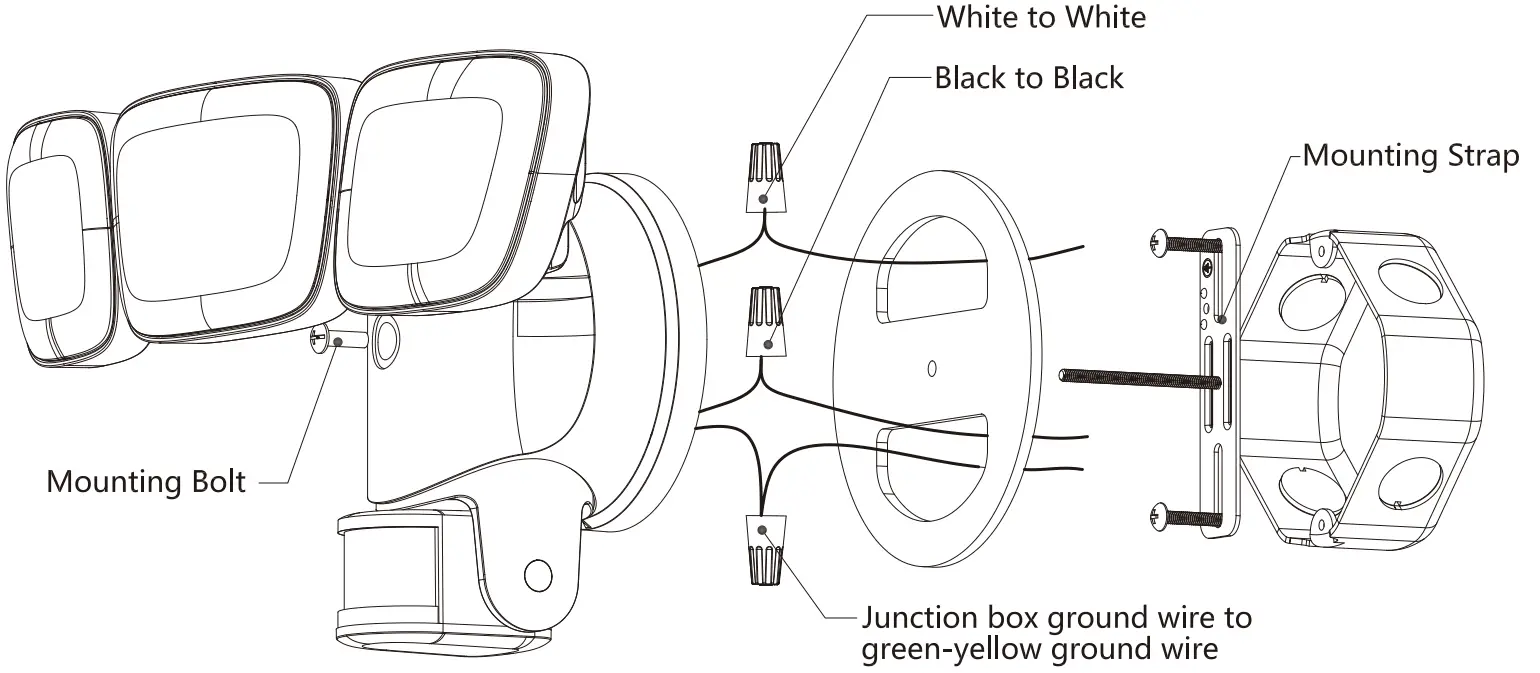 White to White

Black to Black

Mounting Strap

Mounting Bolt

Junction box ground wire to green-yellow ground wire