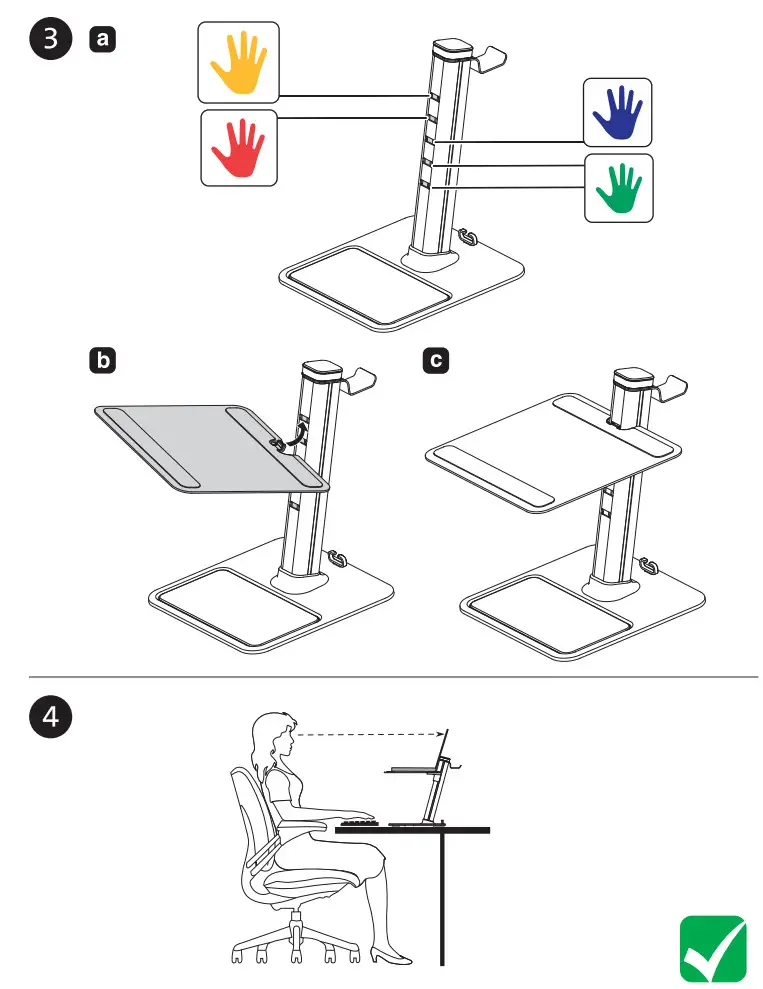 3 a

b

c

4