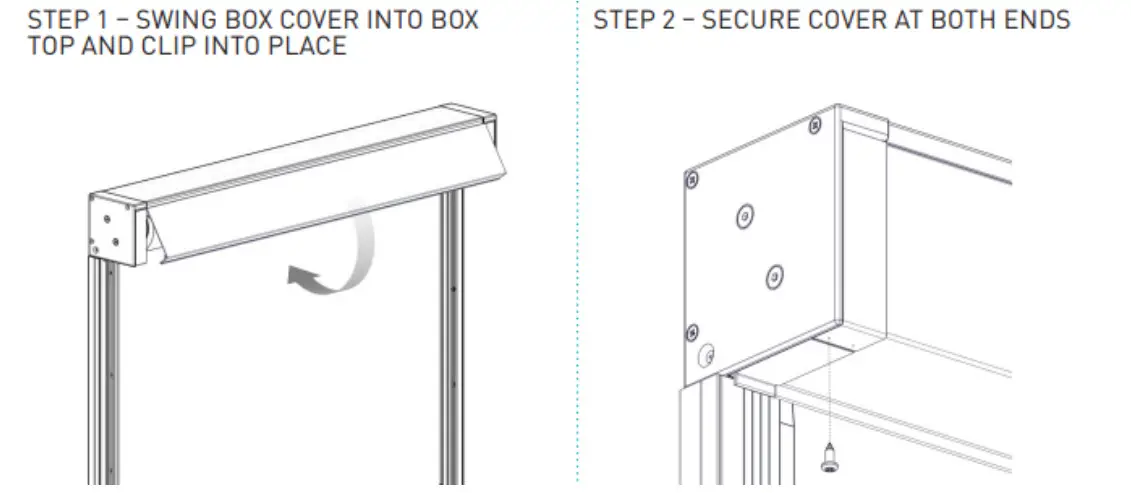 STEP 1 – SWING BOX COVER INTO BOX TOP AND CLIP INTO PLACE

STEP 2 – SECURE COVER AT BOTH ENDS