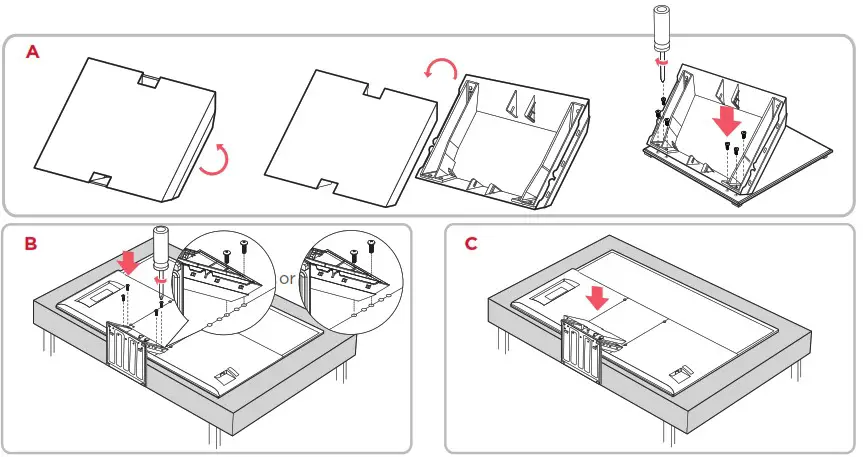 A

B

or

C