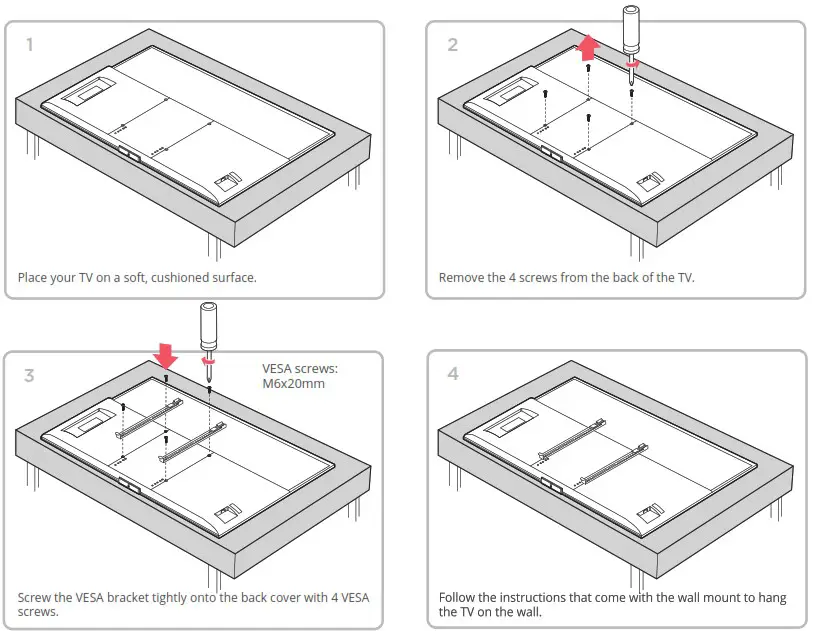 1

Place your TV on a soft, cushioned surface.

2

Remove the 4 screws from the back of the TV.

3

VESA screws: M6x20mm

Screw the VESA bracket tightly onto the back cover with 4 VESA screws.

4

Follow the instructions that come with the wall mount to hang the TV on the wall.