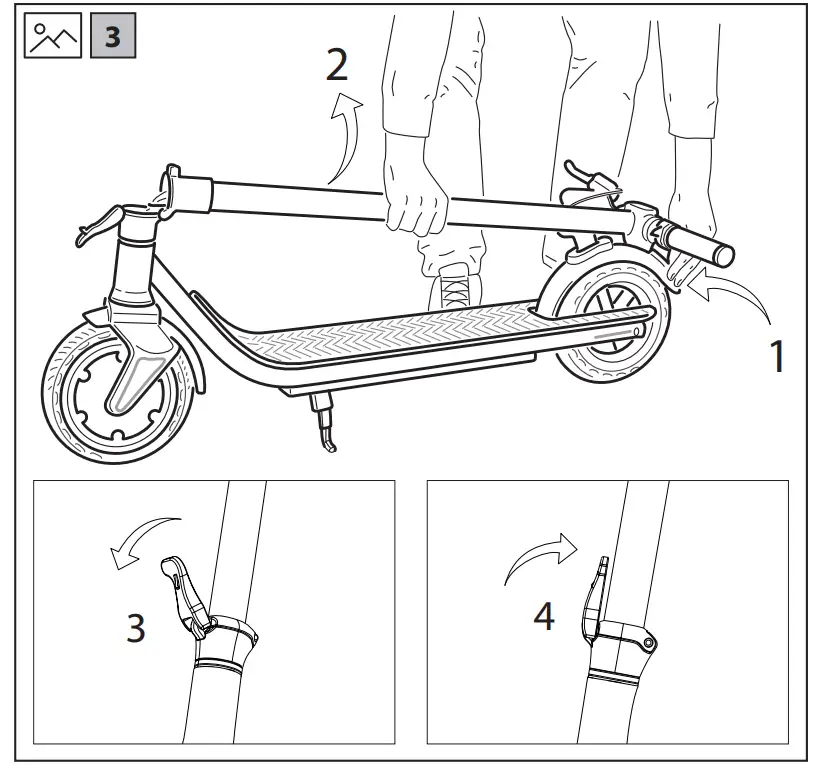 3

2

1

3

4