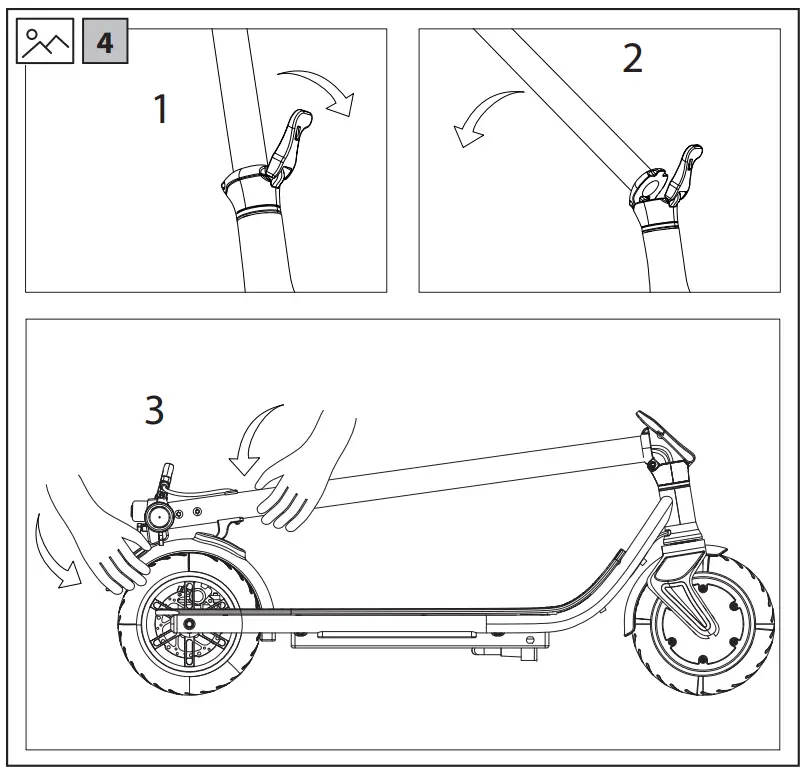 4

1

2

3