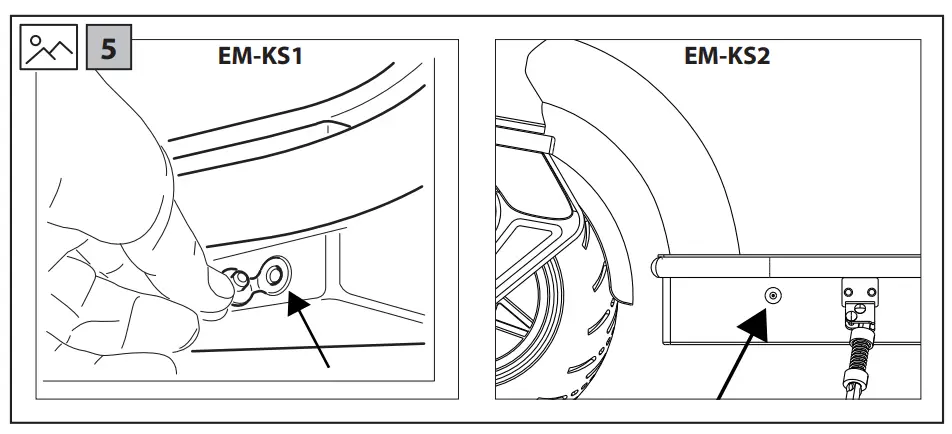 5
EM-KS1
EM-KS2