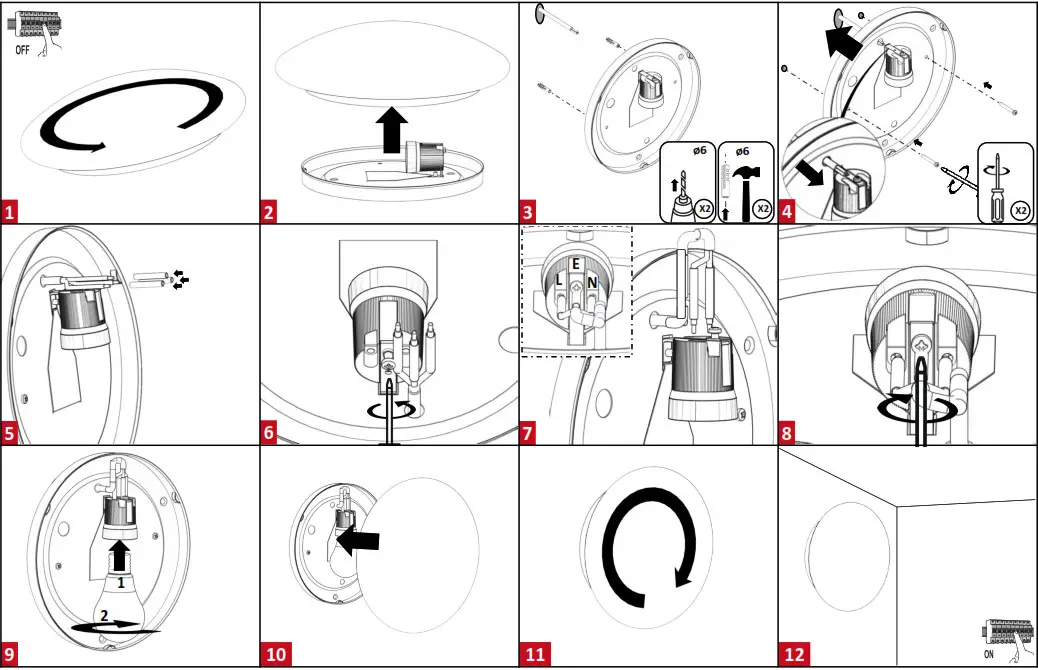 OFF

1

2

ø6
X2
ø6
X2

3

X2

4

5

6

L
E
N

7

8

1
2

9

10

11

ON

12