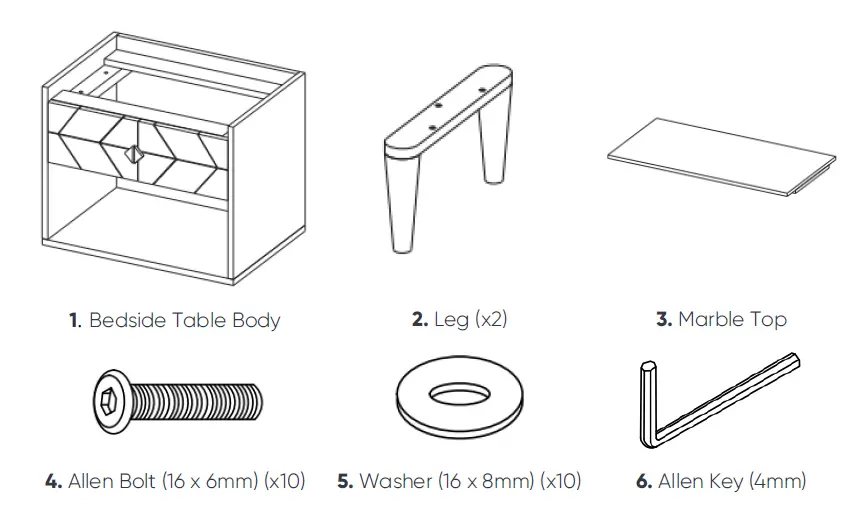 1. Bedside Table Body

2. Leg (x2)

3. Marble Top

4. Allen Bolt (16 x 6mm) (x10)

5. Washer (16 x 8mm) (x10)

6. Allen Key (4mm)