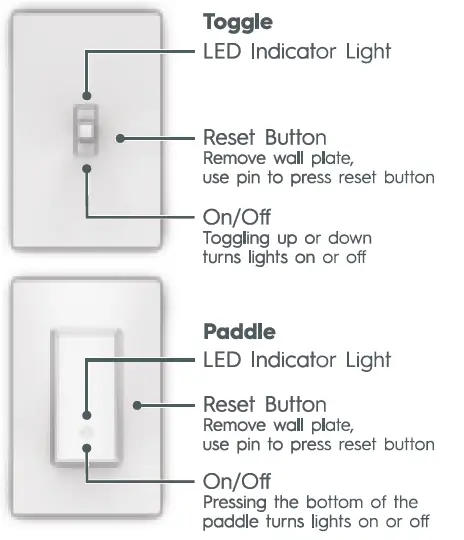 Toggle
LED Indicator Light

Reset Button
Remove wall plate,
use pin to press reset button

On/Off
Toggling up or down
turns lights on or off

Paddle
LED Indicator Light

Reset Button
Remove wall plate,
use pin to press reset button

On/Off
Pressing the bottom of the
paddle turns lights on or off