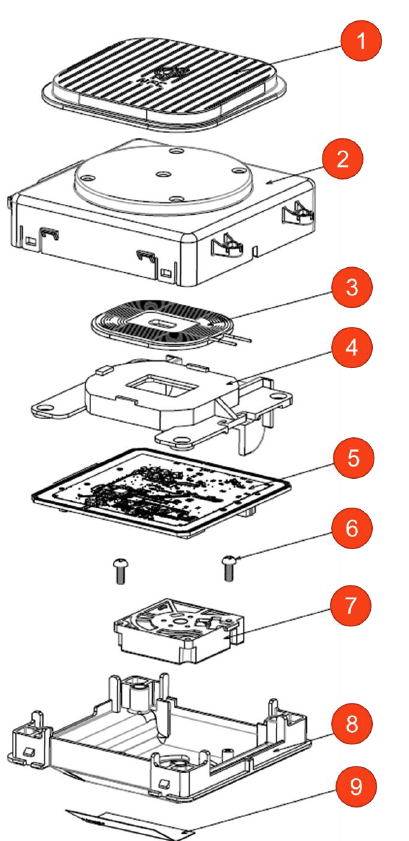 1
2
3
4
5
6
7
8
9