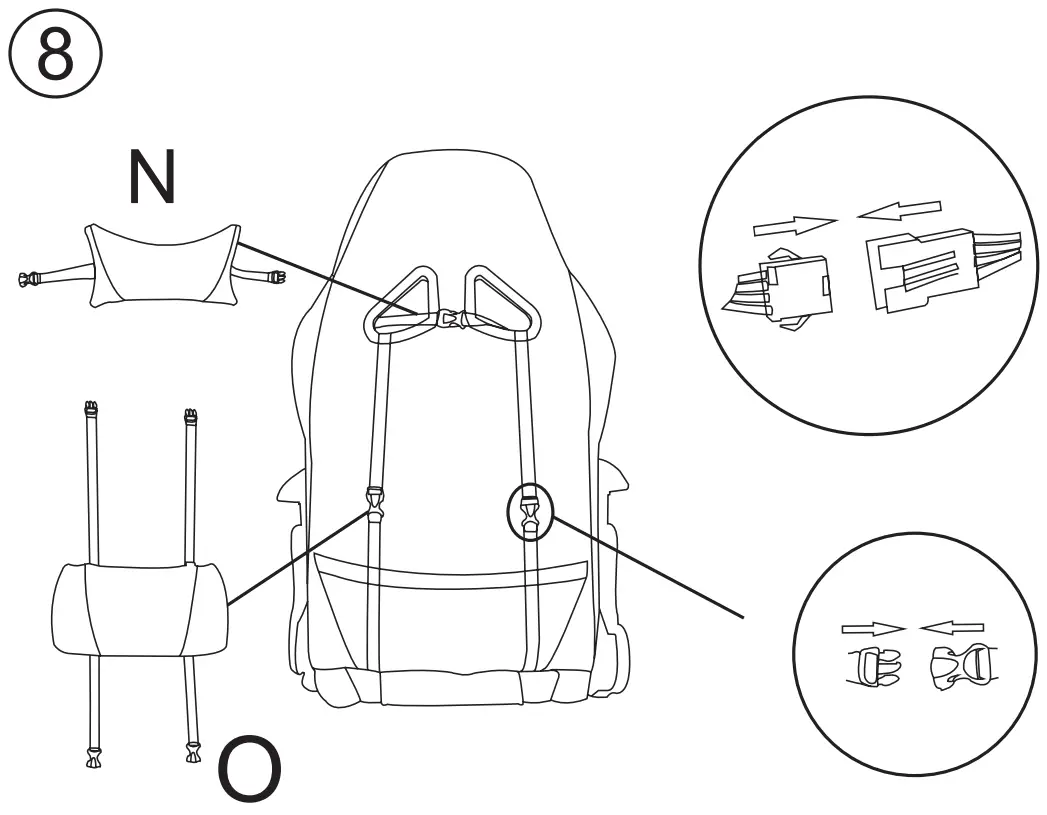 8

N

O