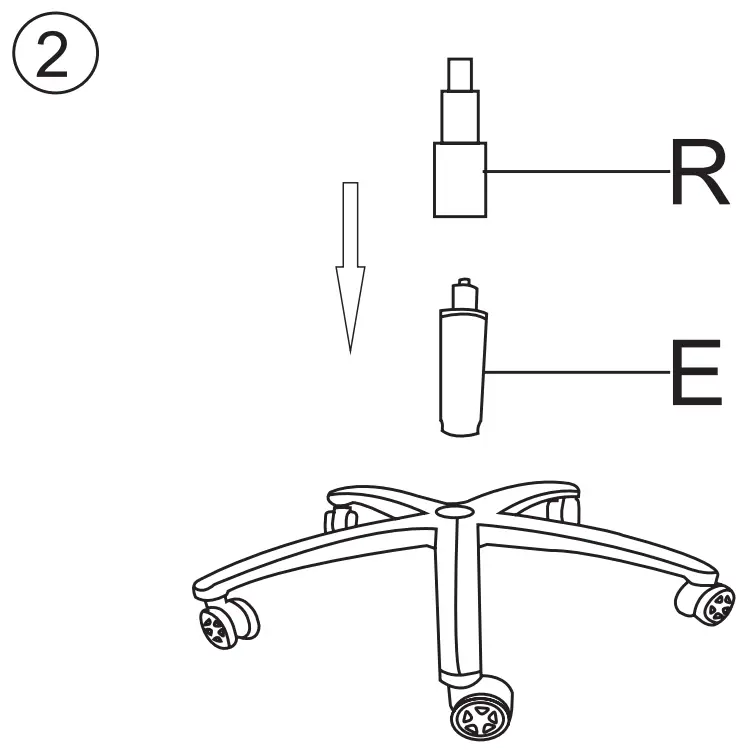 ②

R

E