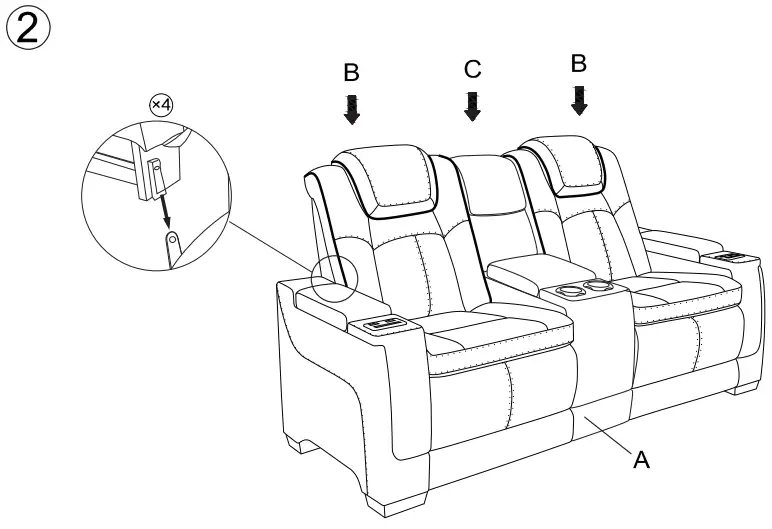 ②

×4

B

C

B

A