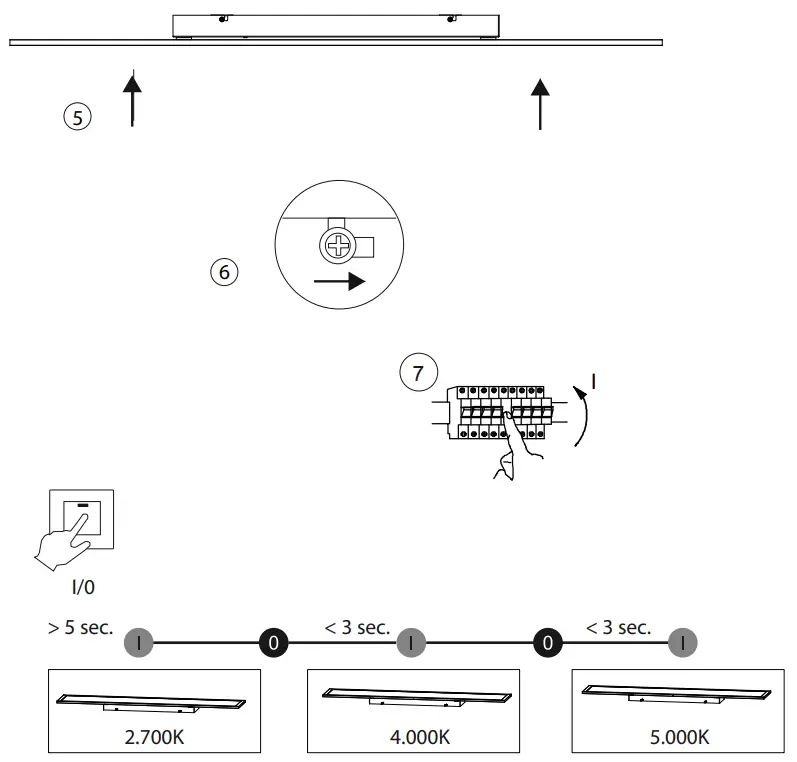 5

6

7

I

I/0

> 5 sec. I 0 < 3 sec. I 0 < 3 sec. I

2.700K

4.000K

5.000K