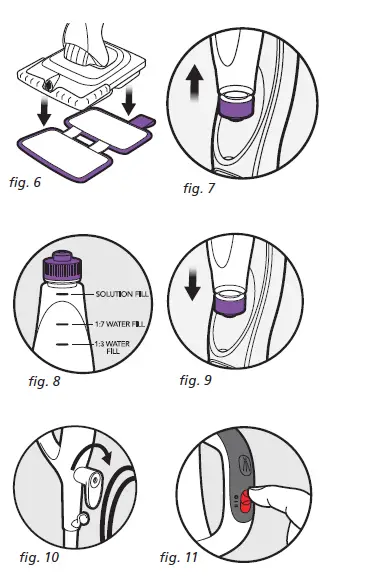 fig. 6

fig. 7

SOLUTION FILL

1:7 WATER FILL

1:3 WATER FILL

fig. 8

fig. 9

fig. 10

fig. 11