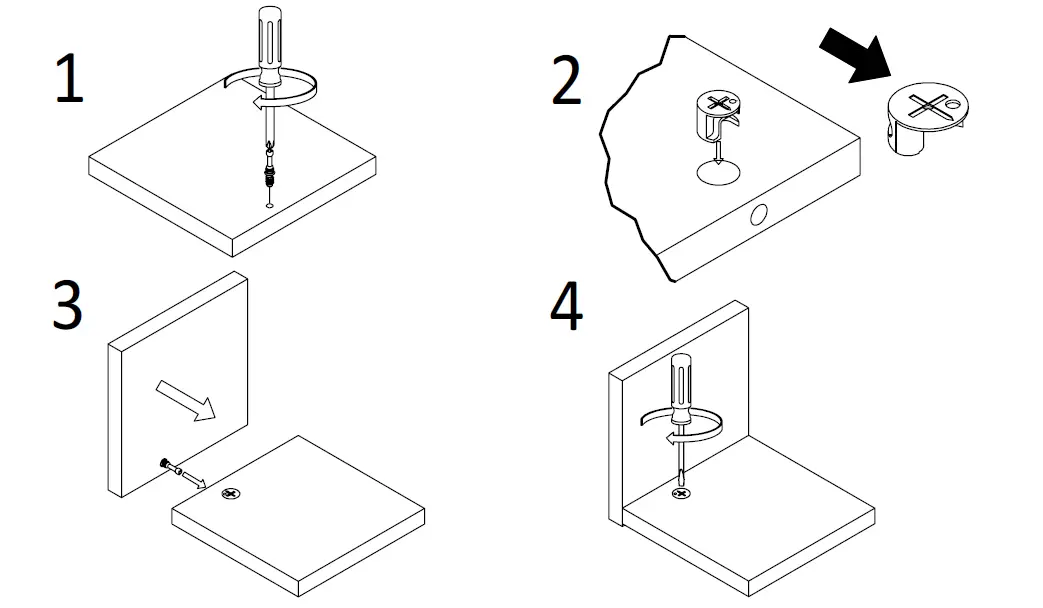 1

2

3

4