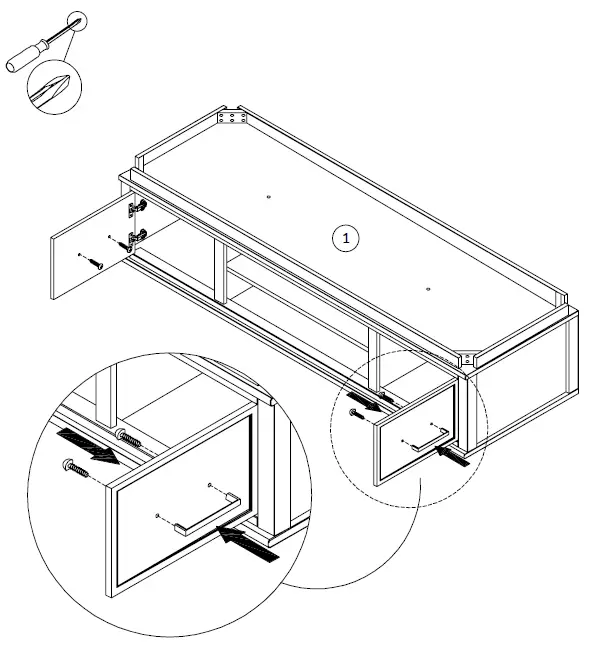 1