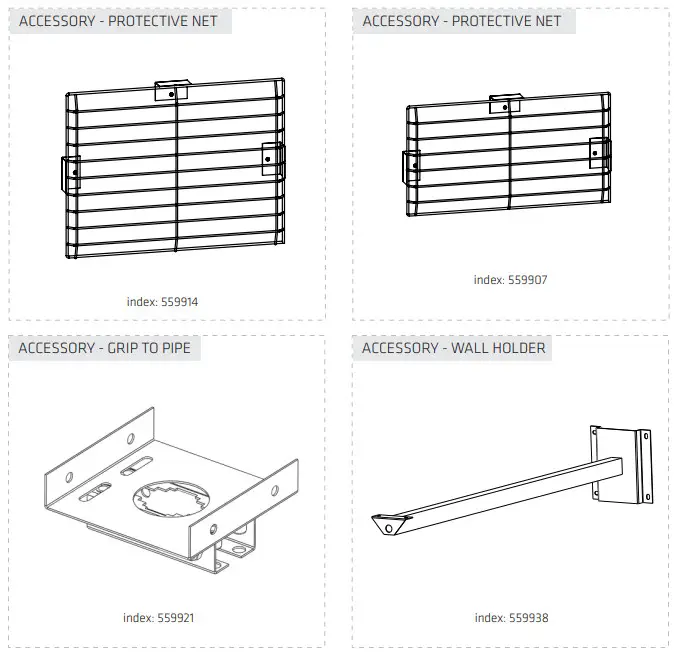 ACCESSORY - PROTECTIVE NET

index: 559914

ACCESSORY - PROTECTIVE NET

index: 559907

ACCESSORY - GRIP TO PIPE

index: 559921

ACCESSORY - WALL HOLDER

index: 559938