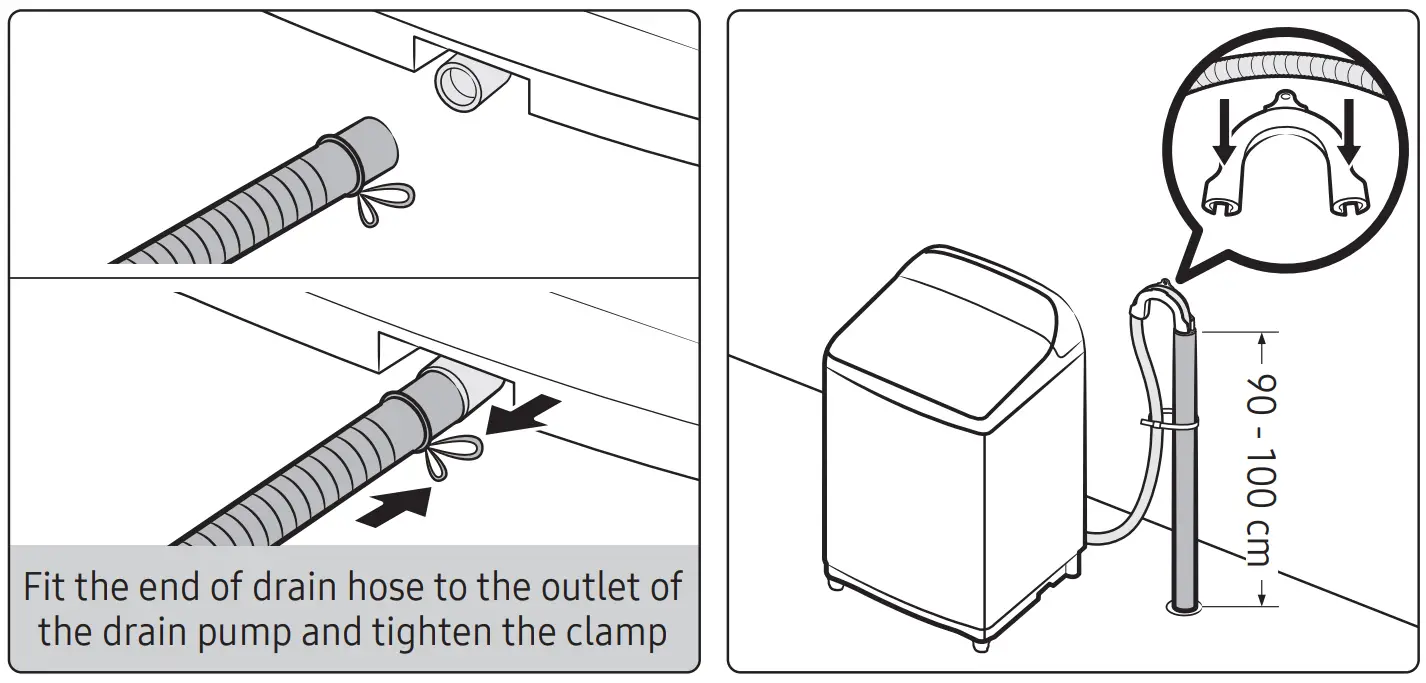 Fit the end of drain hose to the outlet of the drain pump and tighten the clamp

90 - 100 cm