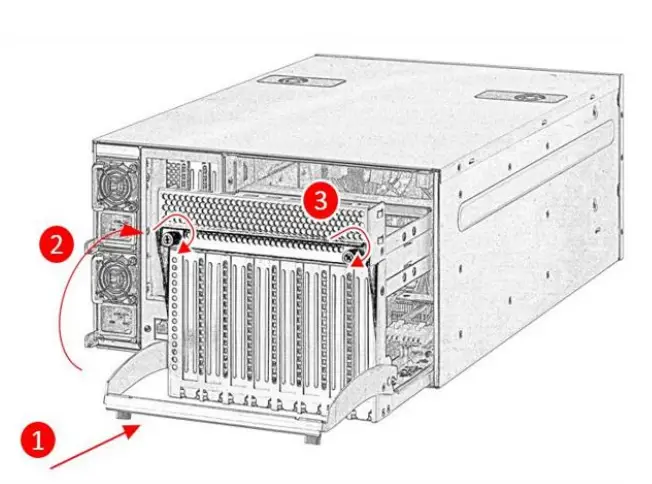 3
2
1