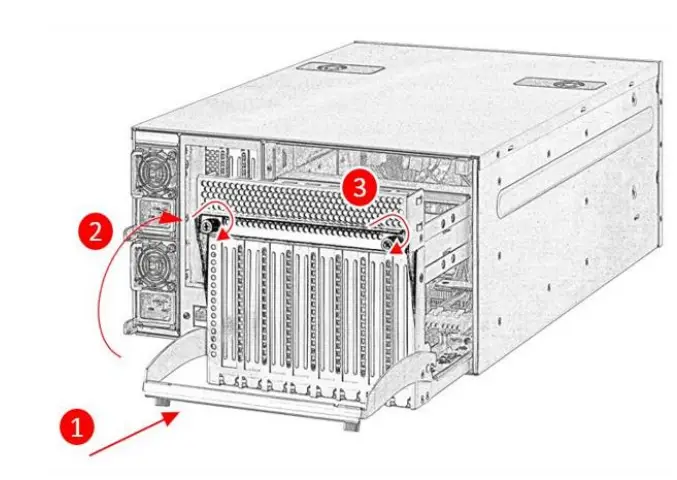 3
2
1