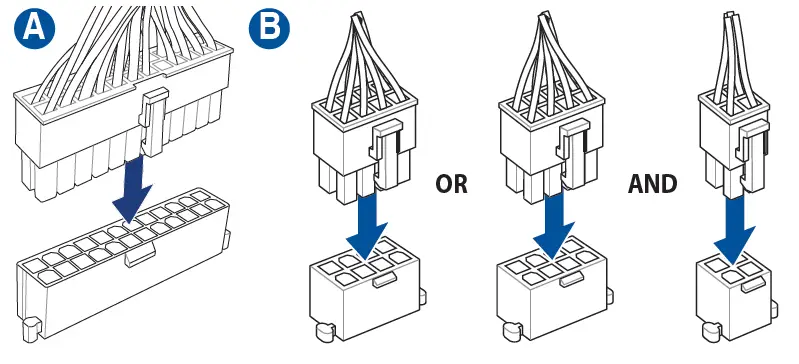 A B OR AND