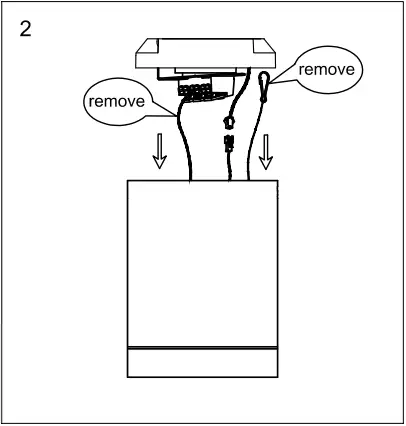 2

remove

remove