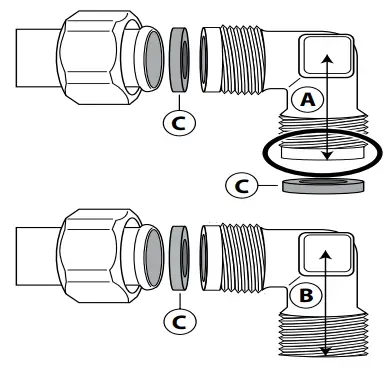 C
A
C
C
B