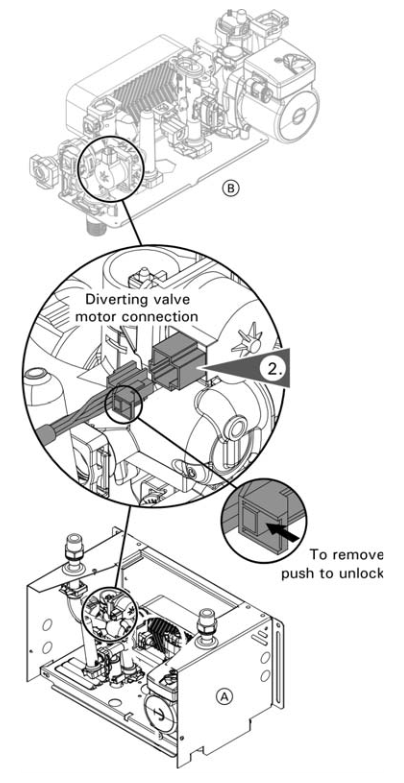 B

Diverting valve motor connection

2.

To remove push to unlock

A