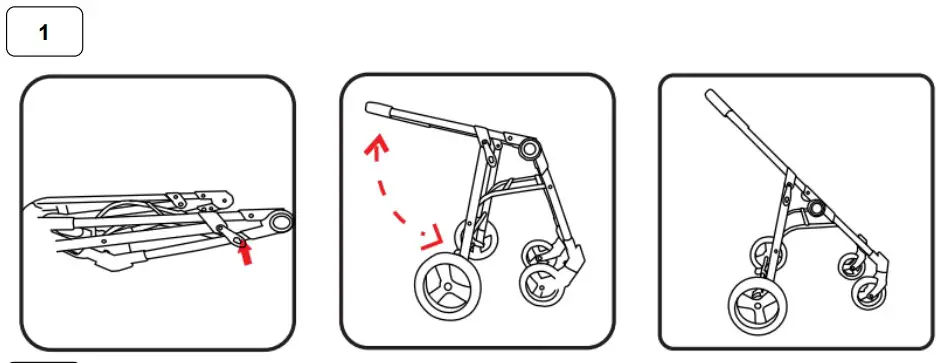 1