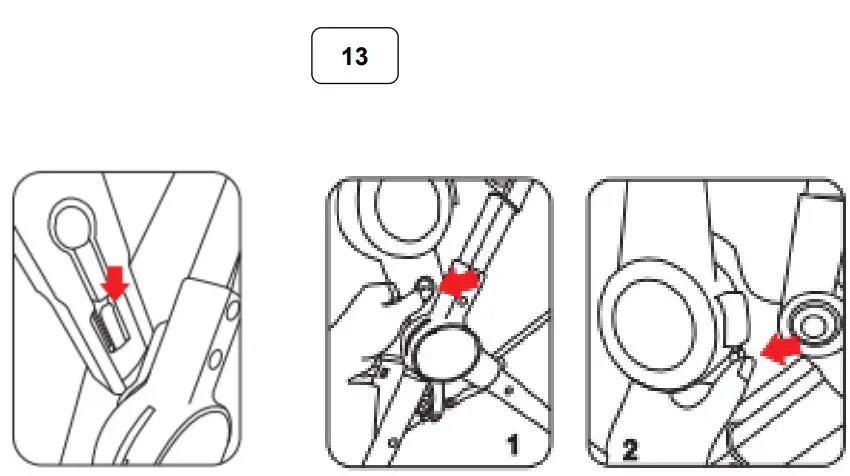 13

1

2