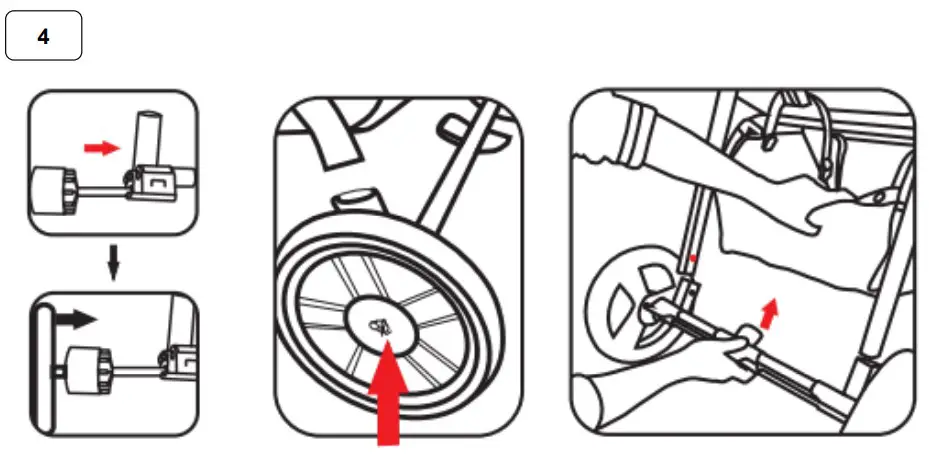 4