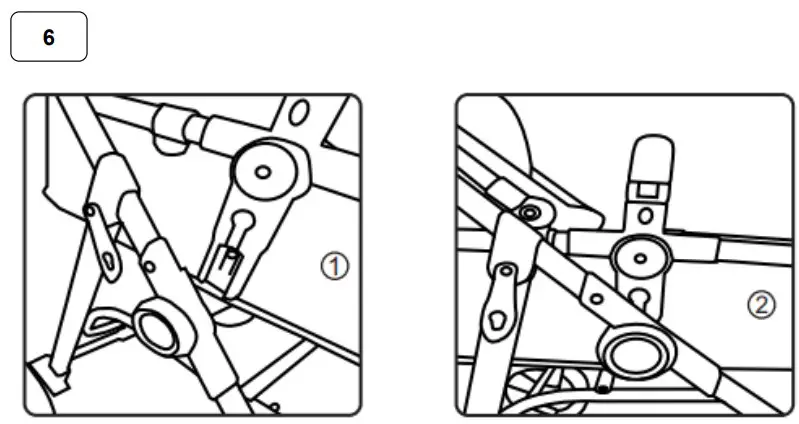 6

①

②